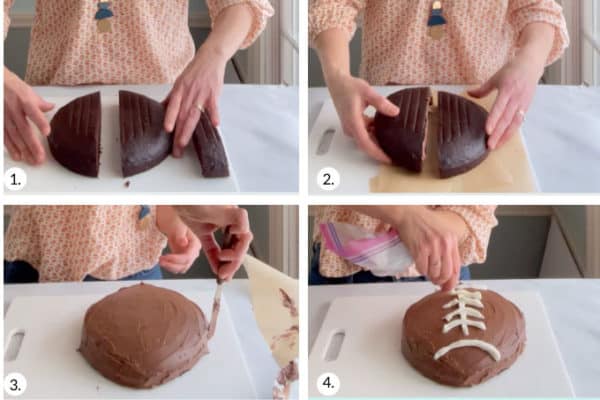 1.

2.

3.

4.