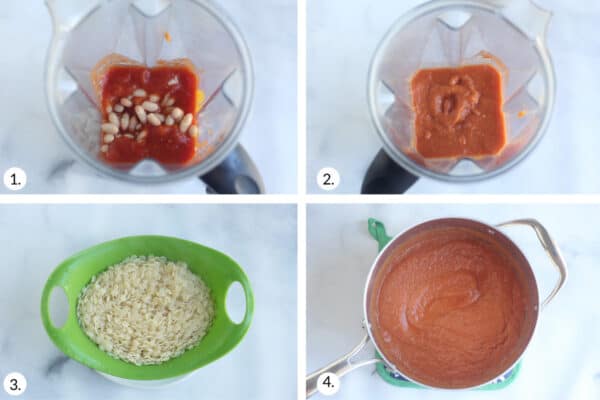 1.

2.

3.

4.