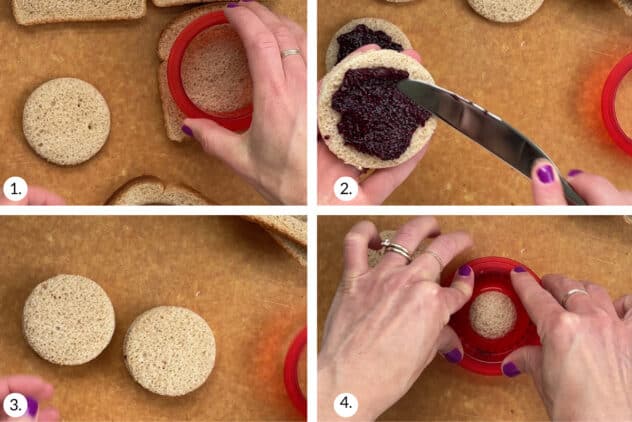 1.

2.

3.

4.